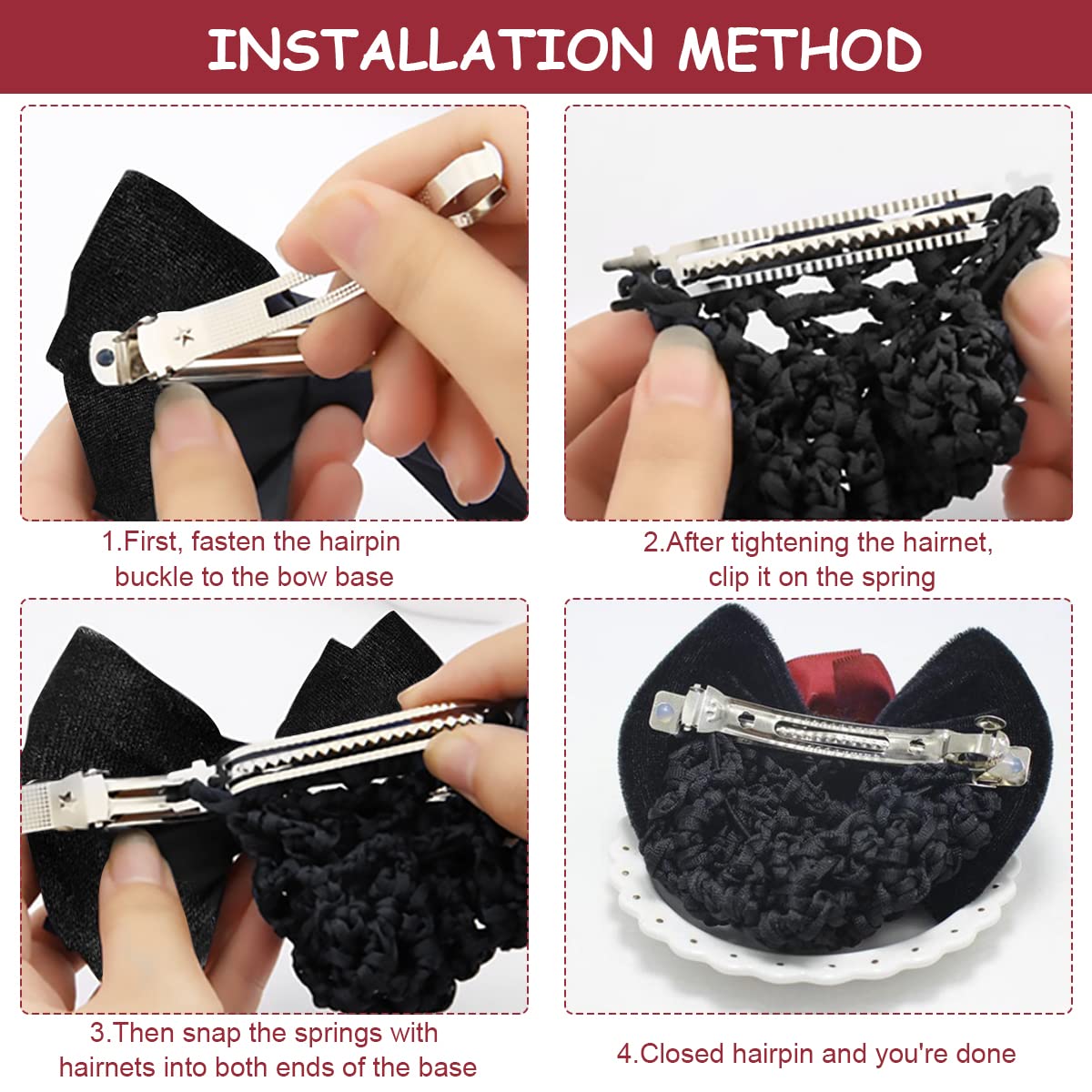 INSTALLATION METHOD

1.First, fasten the hairpin buckle to the bow base

2.After tightening the hairnet, clip it on the spring

3.Then snap the springs with hairnets into both ends of the base

4.Closed hairpin and you're done